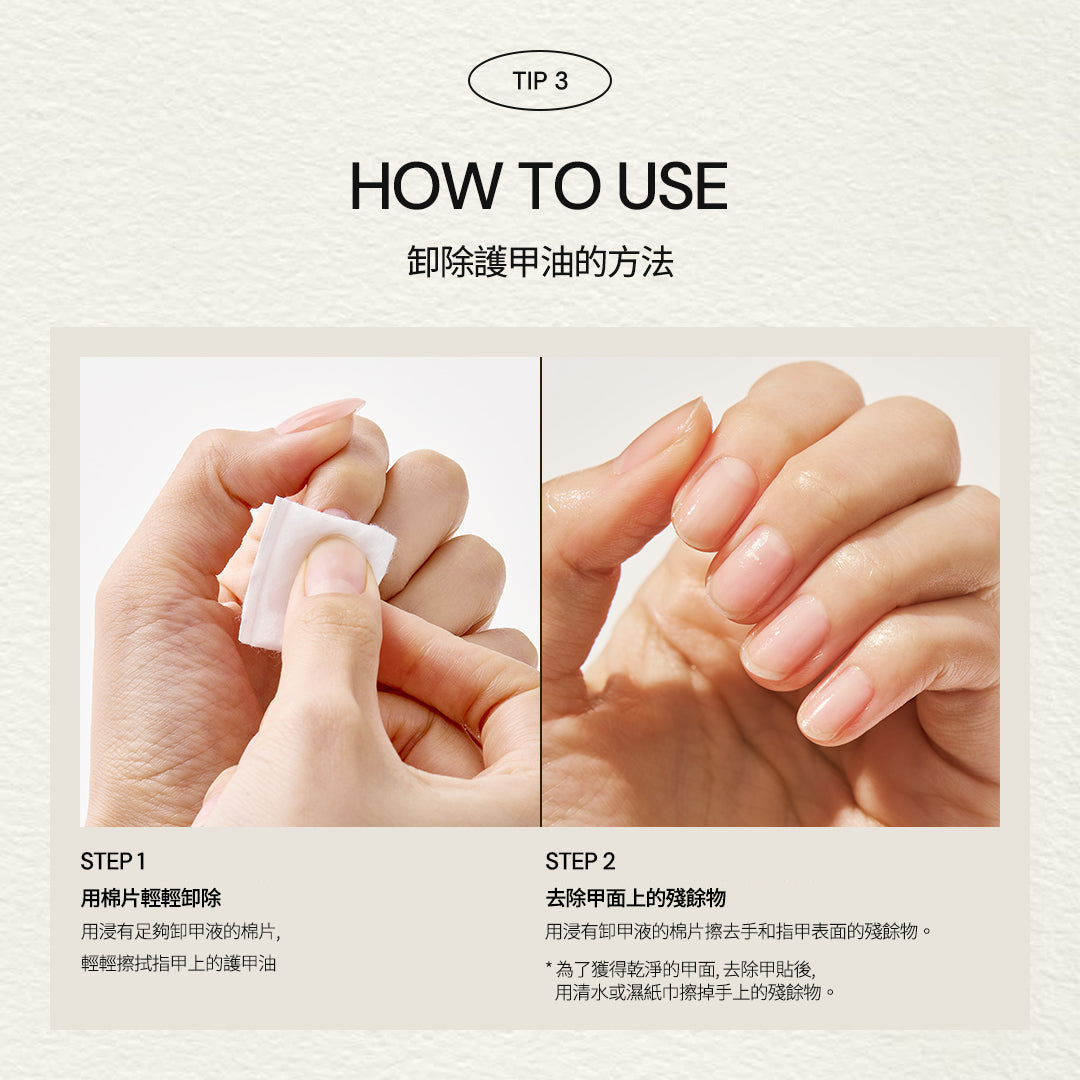 TIP 3

HOW TO USE

卸除護甲油的方法

STEP 1

用棉片輕輕卸除

用浸有足夠卸甲液的棉片,
輕輕擦拭指甲上的護甲油

STEP 2

去除甲面上的殘餘物

用浸有卸甲液的棉片擦去手和指甲表面的殘餘物。

* 為了獲得乾淨的甲面, 去除甲貼後,
用清水或濕紙巾擦掉手上的殘餘物。