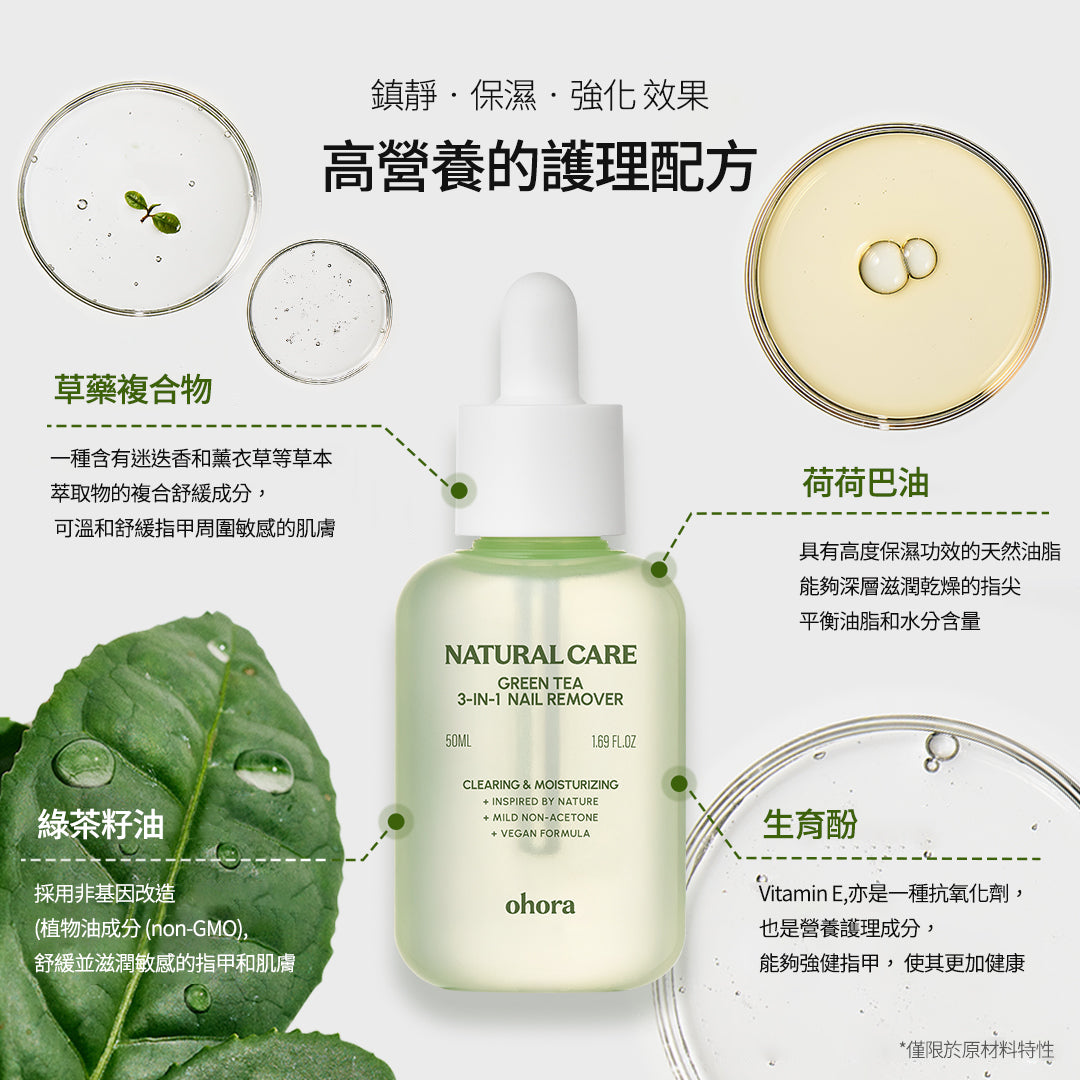 鎮靜 · 保濕 · 強化 效果

高營養的護理配方

草藥複合物

一種含有迷迭香和薰衣草等草本萃取物的複合舒緩成分，可溫和舒緩指甲周圍敏感的肌膚

荷荷巴油

具有高度保濕功效的天然油脂
能夠深層滋潤乾燥的指尖
平衡油脂和水分含量

NATURAL CARE
GREEN TEA
3-IN-1 NAIL REMOVER

50ML 1.69 FL.OZ

CLEARING & MOISTURIZING
+ INSPIRED BY NATURE
+ MILD NON-ACETONE
+ VEGAN FORMULA

ohora

綠茶籽油

採用非基因改造
(植物油成分 (non-GMO),
舒緩並滋潤敏感的指甲和肌膚

生育酚

Vitamin E,亦是一種抗氧化劑，
也是營養護理成分，
能夠強健指甲，使其更加健康

*僅限於原材料特性